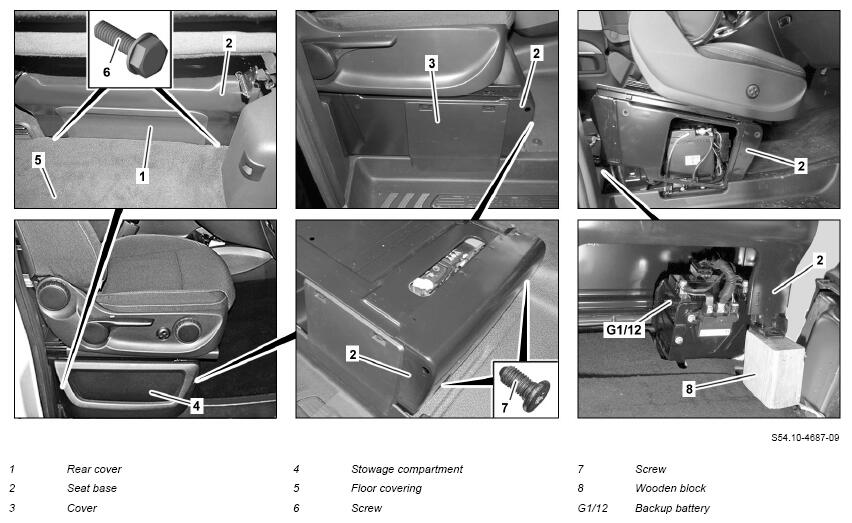 6
2
5
1
3
2
2
4
2
7
2
G1/12
8

S54.10-4687-09

1 Rear cover
2 Seat base
3 Cover
4 Stowage compartment
5 Floor covering
6 Screw
7 Screw
8 Wooden block
G1/12 Backup battery