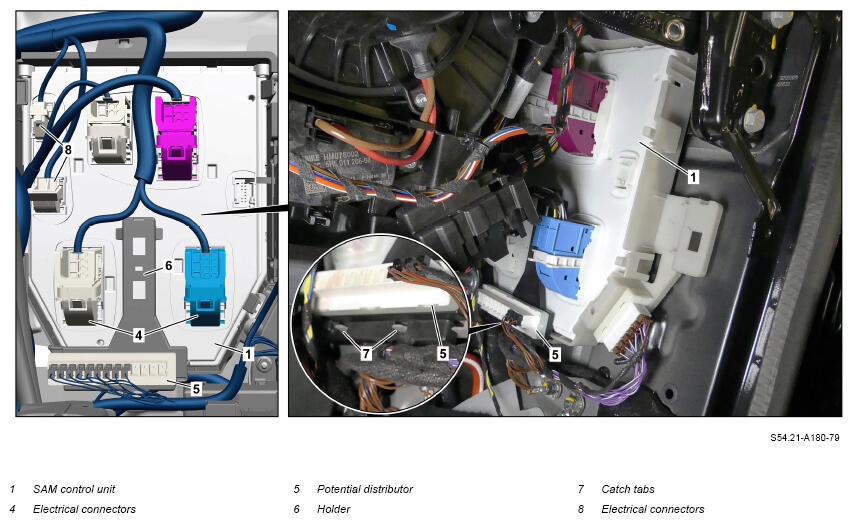 8

6

4

1

5

1

7

5

5

S54.21-A180-79

1 SAM control unit
4 Electrical connectors

5 Potential distributor
6 Holder

7 Catch tabs
8 Electrical connectors