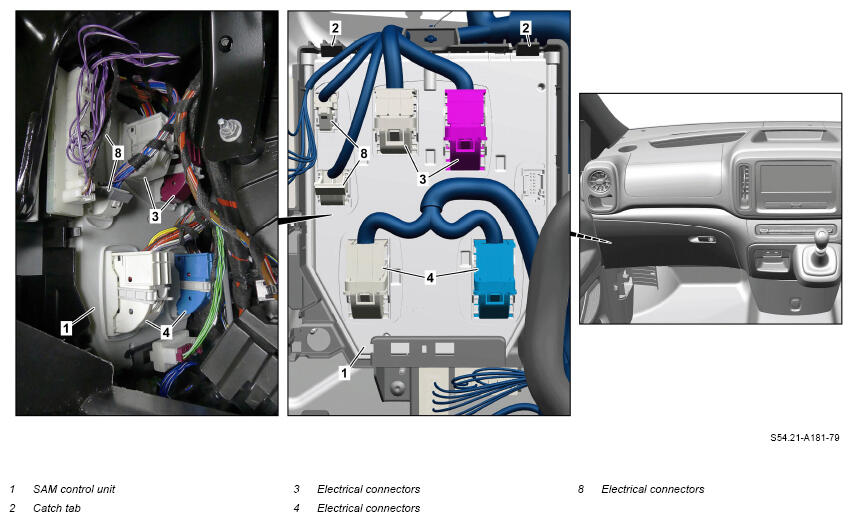 8
3
1
4

2
2
8
3
4
1

S54.21-A181-79

1 SAM control unit
2 Catch tab

3 Electrical connectors
4 Electrical connectors

8 Electrical connectors