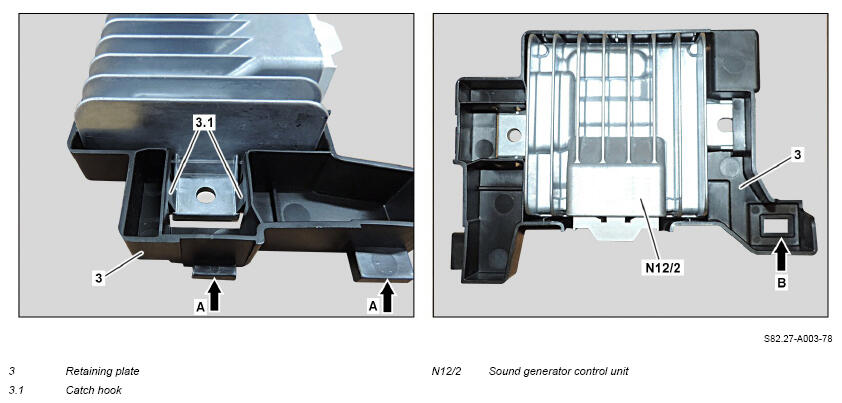 3.1

3

A

A

3

N12/2

B

S82.27-A003-78

3 Retaining plate

3.1 Catch hook

N12/2 Sound generator control unit