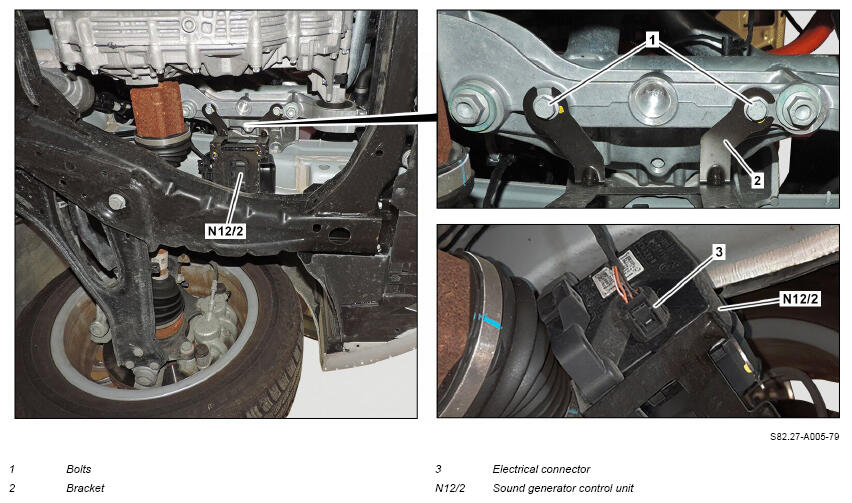 N12/2

1

2

3

N12/2

S82.27-A005-79

1 Bolts

2 Bracket

3 Electrical connector

N12/2 Sound generator control unit