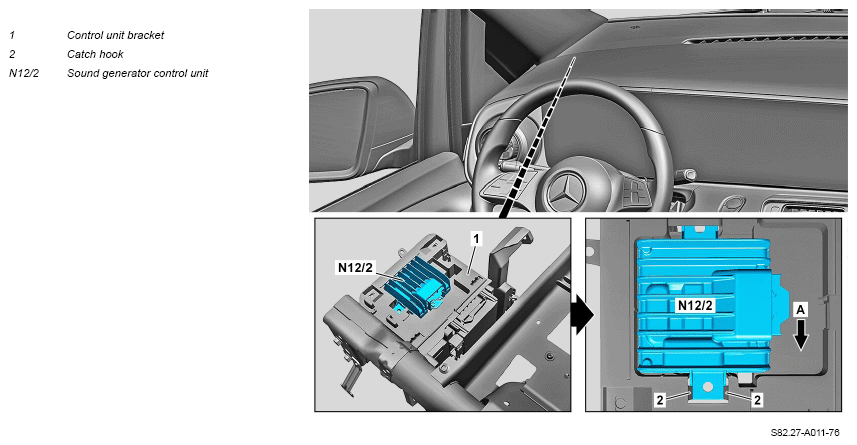 | | |
|---|---|
| 1 | Control unit bracket |
| 2 | Catch hook |
| N12/2 | Sound generator control unit |

N12/2
1
N12/2
A
2
2
S82.27-A011-76