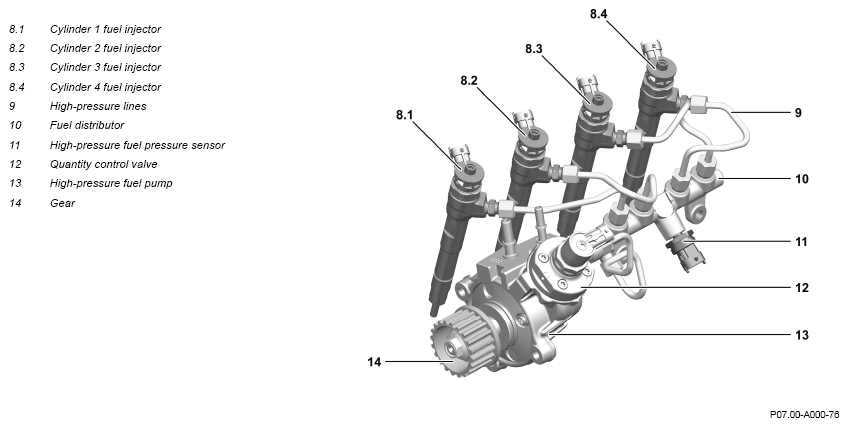 8.1 Cylinder 1 fuel injector
8.2 Cylinder 2 fuel injector
8.3 Cylinder 3 fuel injector
8.4 Cylinder 4 fuel injector
9 High-pressure lines
10 Fuel distributor
11 High-pressure fuel pressure sensor
12 Quantity control valve
13 High-pressure fuel pump
14 Gear

8.4
8.3
8.2
8.1
9
10
11
12
13
14

P07.00-A000-76