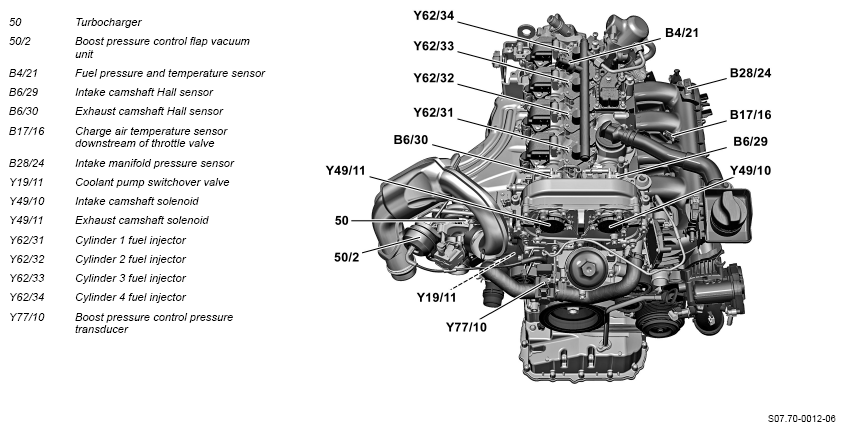 | | |
|---|---|
| 50 | Turbocharger |
| 50/2 | Boost pressure control flap vacuum unit |
| B4/21 | Fuel pressure and temperature sensor |
| B6/29 | Intake camshaft Hall sensor |
| B6/30 | Exhaust camshaft Hall sensor |
| B17/16 | Charge air temperature sensor downstream of throttle valve |
| B28/24 | Intake manifold pressure sensor |
| Y19/11 | Coolant pump switchover valve |
| Y49/10 | Intake camshaft solenoid |
| Y49/11 | Exhaust camshaft solenoid |
| Y62/31 | Cylinder 1 fuel injector |
| Y62/32 | Cylinder 2 fuel injector |
| Y62/33 | Cylinder 3 fuel injector |
| Y62/34 | Cylinder 4 fuel injector |
| Y77/10 | Boost pressure control pressure transducer |

Y62/34
Y62/33
Y62/32
Y62/31
B6/30
Y49/11
50
50/2
Y19/11
Y77/10
B4/21
B28/24
B17/16
B6/29
Y49/10

S07.70-0012-06