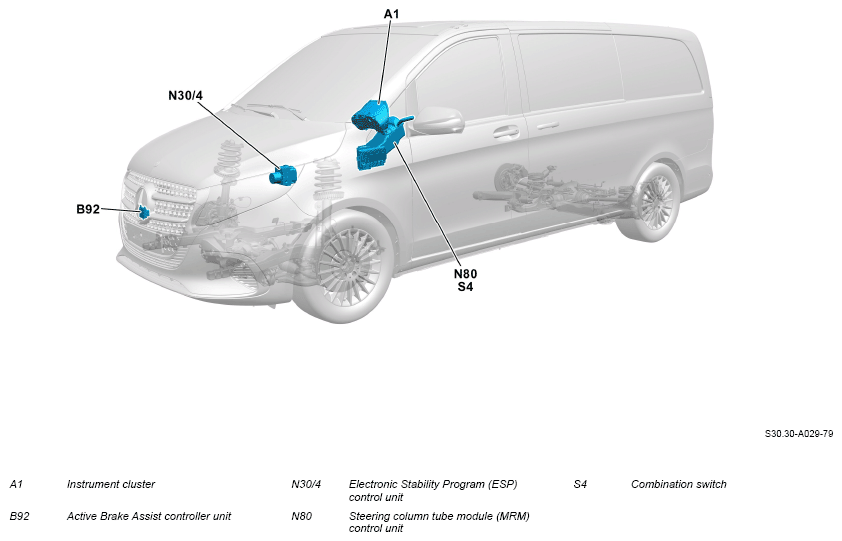 A1
N30/4
B92
N80
S4

S30.30-A029-79

A1 Instrument cluster
B92 Active Brake Assist controller unit

N30/4 Electronic Stability Program (ESP) control unit
N80 Steering column tube module (MRM) control unit

S4 Combination switch