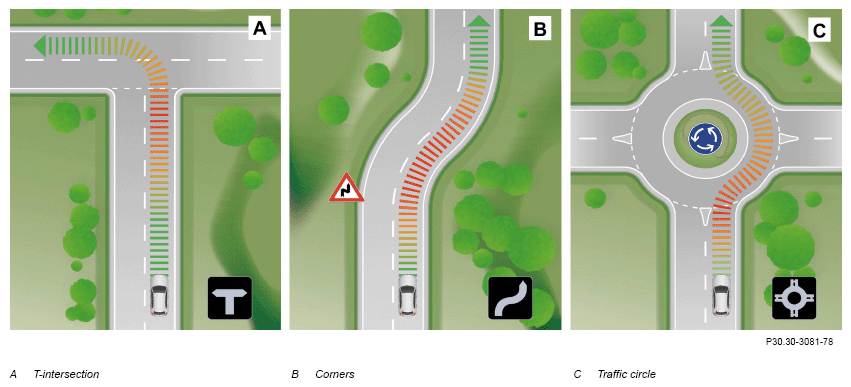 A

B

C

P30.30-3081-78

A T-intersection

B Corners

C Traffic circle