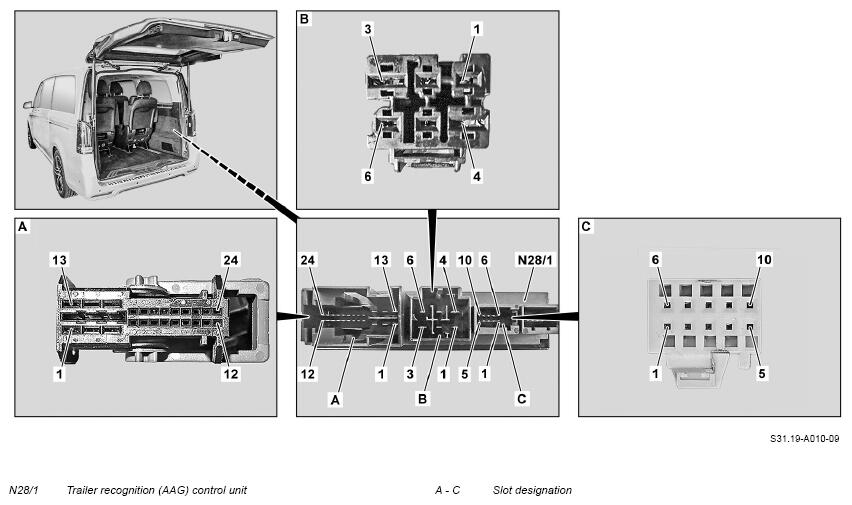 B
3
1
6
4

A
13
24
1
12

24
13
6
4
10
6
N28/1
12
1
3
1
5
1
A
B
C

C
6
10
1
5

S31.19-A010-09

N28/1 Trailer recognition (AAG) control unit

A - C Slot designation