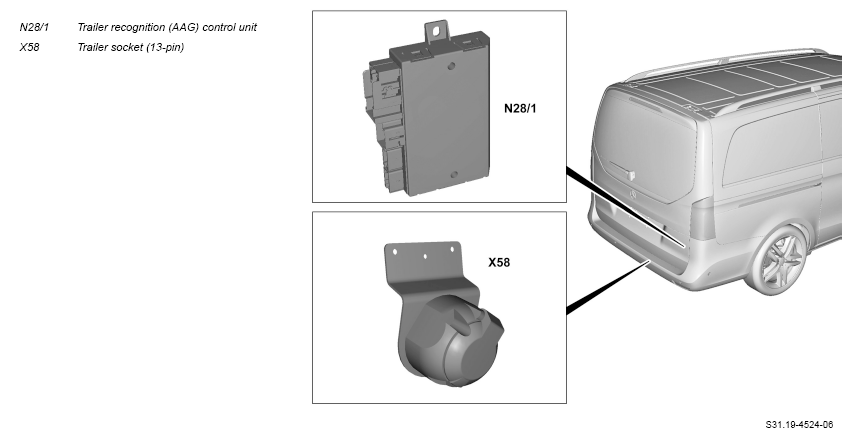 N28/1 Trailer recognition (AAG) control unit
X58 Trailer socket (13-pin)

N28/1

X58

S31.19-4524-06