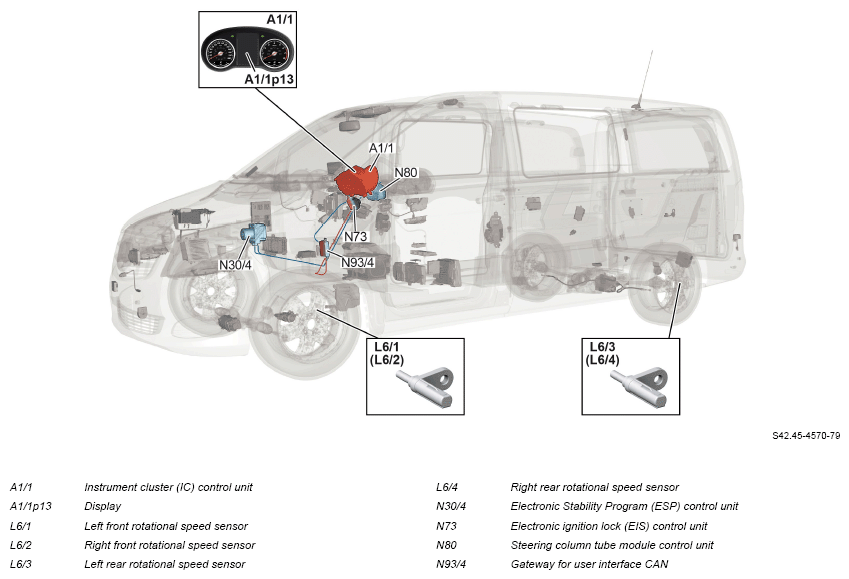 A1/1

A1/1p13

A1/1

N80

N73

N30/4

N93/4

L6/1
(L6/2)

L6/3
(L6/4)

S42.45-4570-79

| | |
|---|---|
| A1/1 | Instrument cluster (IC) control unit |
| A1/1p13 | Display |
| L6/1 | Left front rotational speed sensor |
| L6/2 | Right front rotational speed sensor |
| L6/3 | Left rear rotational speed sensor |

| | |
|---|---|
| L6/4 | Right rear rotational speed sensor |
| N30/4 | Electronic Stability Program (ESP) control unit |
| N73 | Electronic ignition lock (EIS) control unit |
| N80 | Steering column tube module control unit |
| N93/4 | Gateway for user interface CAN |