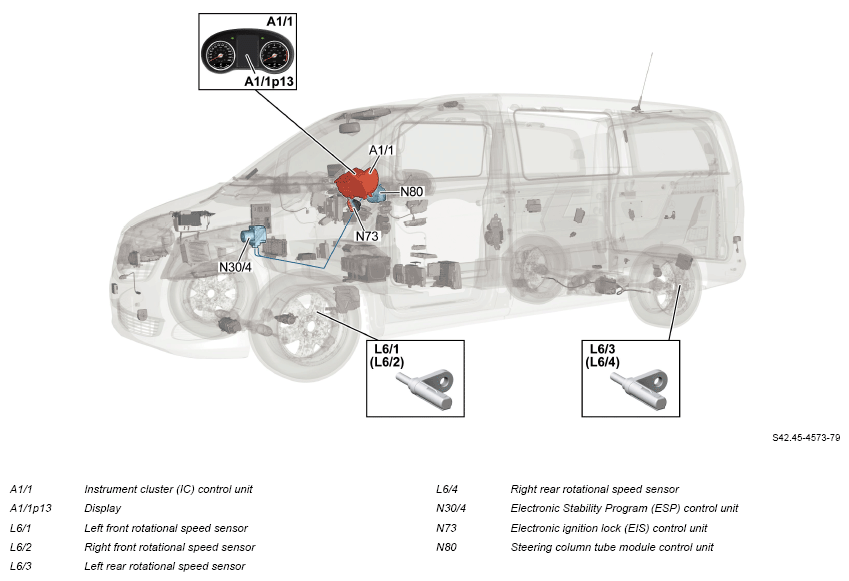 A1/1

A1/1p13

A1/1

N80

N73

N30/4

L6/1
(L6/2)

L6/3
(L6/4)

S42.45-4573-79

A1/1 Instrument cluster (IC) control unit
A1/1p13 Display
L6/1 Left front rotational speed sensor
L6/2 Right front rotational speed sensor
L6/3 Left rear rotational speed sensor

L6/4 Right rear rotational speed sensor
N30/4 Electronic Stability Program (ESP) control unit
N73 Electronic ignition lock (EIS) control unit
N80 Steering column tube module control unit