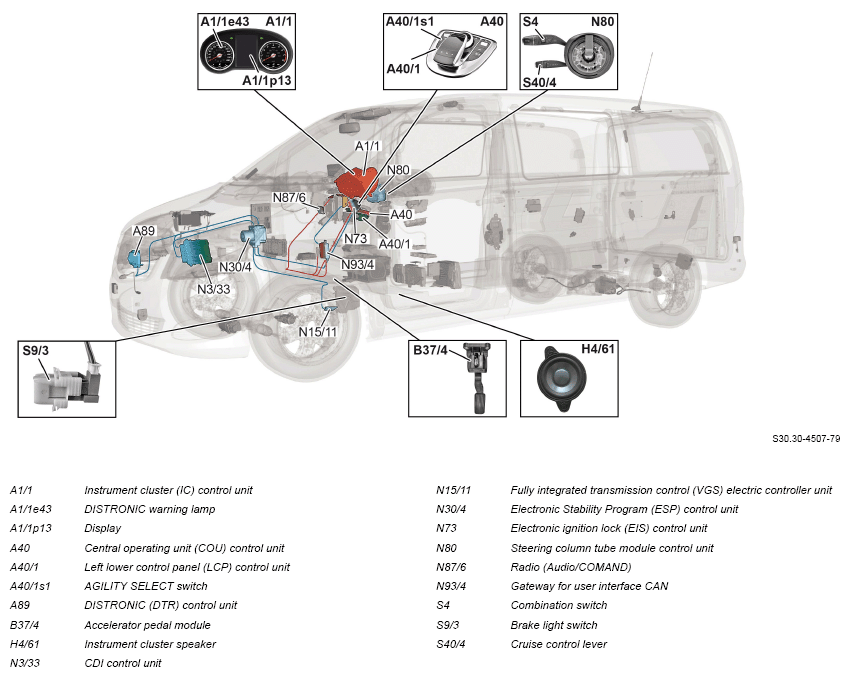 A1/1e43 A1/1
A1/1p13

A40/1s1 A40
A40/1

S4 N80
S40/4

A1/1
N80
N87/6
A40
N73
A40/1
A89
N30/4
N93/4
N3/33
N15/11

S9/3

B37/4

H4/61

S30.30-4507-79

| | |
|---|---|
| A1/1 | Instrument cluster (IC) control unit |
| A1/1e43 | DISTRONIC warning lamp |
| A1/1p13 | Display |
| A40 | Central operating unit (COU) control unit |
| A40/1 | Left lower control panel (LCP) control unit |
| A40/1s1 | AGILITY SELECT switch |
| A89 | DISTRONIC (DTR) control unit |
| B37/4 | Accelerator pedal module |
| H4/61 | Instrument cluster speaker |
| N3/33 | CDI control unit |

| | |
|---|---|
| N15/11 | Fully integrated transmission control (VGS) electric controller unit |
| N30/4 | Electronic Stability Program (ESP) control unit |
| N73 | Electronic ignition lock (EIS) control unit |
| N80 | Steering column tube module control unit |
| N87/6 | Radio (Audio/COMAND) |
| N93/4 | Gateway for user interface CAN |
| S4 | Combination switch |
| S9/3 | Brake light switch |
| S40/4 | Cruise control lever |