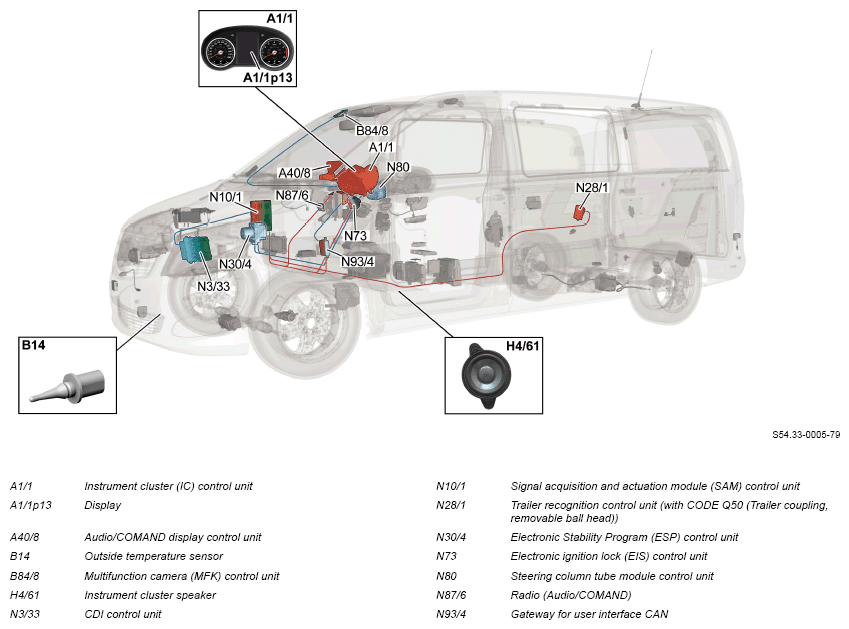 A1/1

A1/1p13

B84/8

A1/1

A40/8

N80

N10/1

N87/6

N28/1

N73

N30/4

N93/4

N3/33

B14

H4/61

S54.33-0005-79

| | |
|---|---|
| A1/1 | Instrument cluster (IC) control unit |
| A1/1p13 | Display |
| A40/8 | Audio/COMAND display control unit |
| B14 | Outside temperature sensor |
| B84/8 | Multifunction camera (MFK) control unit |
| H4/61 | Instrument cluster speaker |
| N3/33 | CDI control unit |

| | |
|---|---|
| N10/1 | Signal acquisition and actuation module (SAM) control unit |
| N28/1 | Trailer recognition control unit (with CODE Q50 (Trailer coupling, removable ball head)) |
| N30/4 | Electronic Stability Program (ESP) control unit |
| N73 | Electronic ignition lock (EIS) control unit |
| N80 | Steering column tube module control unit |
| N87/6 | Radio (Audio/COMAND) |
| N93/4 | Gateway for user interface CAN |