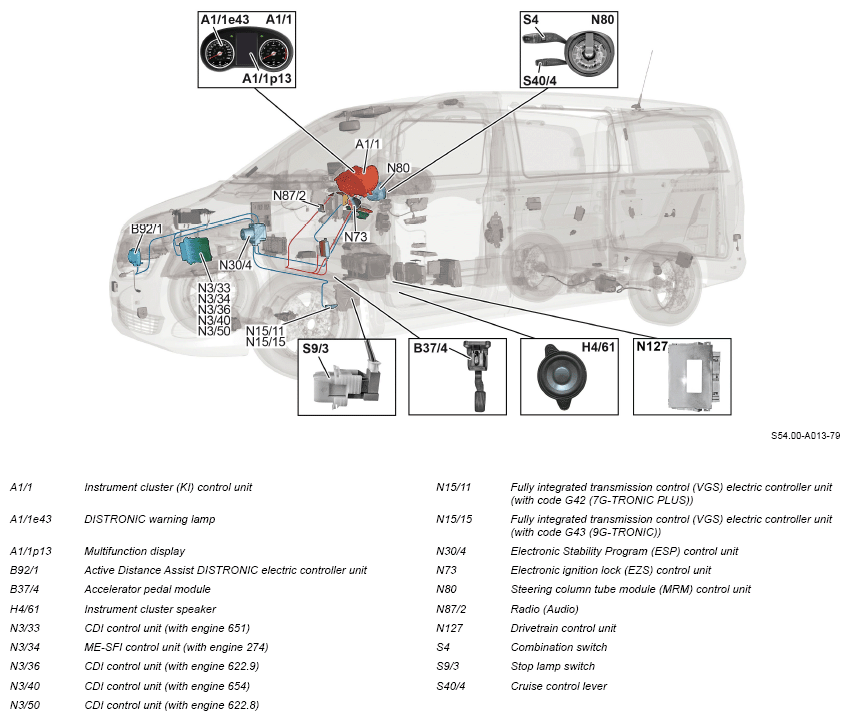 A1/1e43 A1/1

A1/1p13

S4 N80

S40/4

A1/1

N80

N87/2

N73

B92/1

N30/4

N3/33
N3/34
N3/36
N3/40
N3/50

N15/11
N15/15

S9/3

B37/4

H4/61

N127

S54.00-A013-79

| | |
|---|---|
| A1/1 | Instrument cluster (KI) control unit |
| A1/1e43 | DISTRONIC warning lamp |
| A1/1p13 | Multifunction display |
| B92/1 | Active Distance Assist DISTRONIC electric controller unit |
| B37/4 | Accelerator pedal module |
| H4/61 | Instrument cluster speaker |
| N3/33 | CDI control unit (with engine 651) |
| N3/34 | ME-SFI control unit (with engine 274) |
| N3/36 | CDI control unit (with engine 622.9) |
| N3/40 | CDI control unit (with engine 654) |
| N3/50 | CDI control unit (with engine 622.8) |

| | |
|---|---|
| N15/11 | Fully integrated transmission control (VGS) electric controller unit (with code G42 (7G-TRONIC PLUS)) |
| N15/15 | Fully integrated transmission control (VGS) electric controller unit (with code G43 (9G-TRONIC)) |
| N30/4 | Electronic Stability Program (ESP) control unit |
| N73 | Electronic ignition lock (EZS) control unit |
| N80 | Steering column tube module (MRM) control unit |
| N87/2 | Radio (Audio) |
| N127 | Drivetrain control unit |
| S4 | Combination switch |
| S9/3 | Stop lamp switch |
| S40/4 | Cruise control lever |