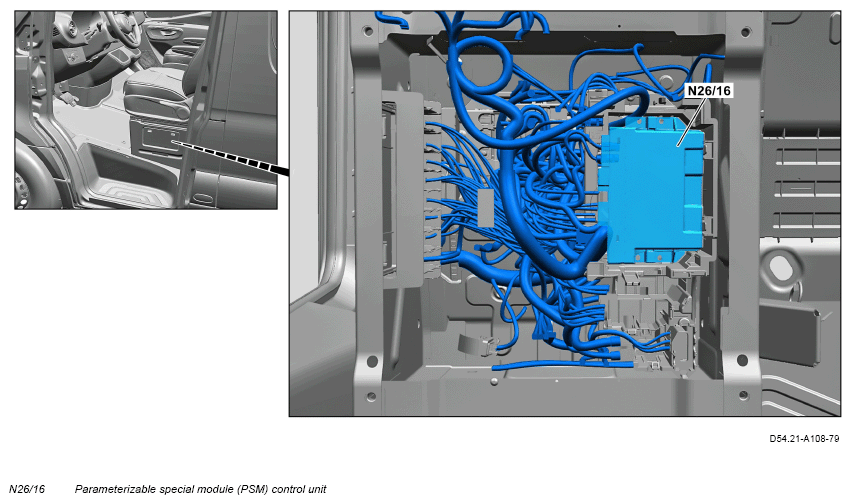 N26/16

D54.21-A108-79

N26/16 Parameterizable special module (PSM) control unit