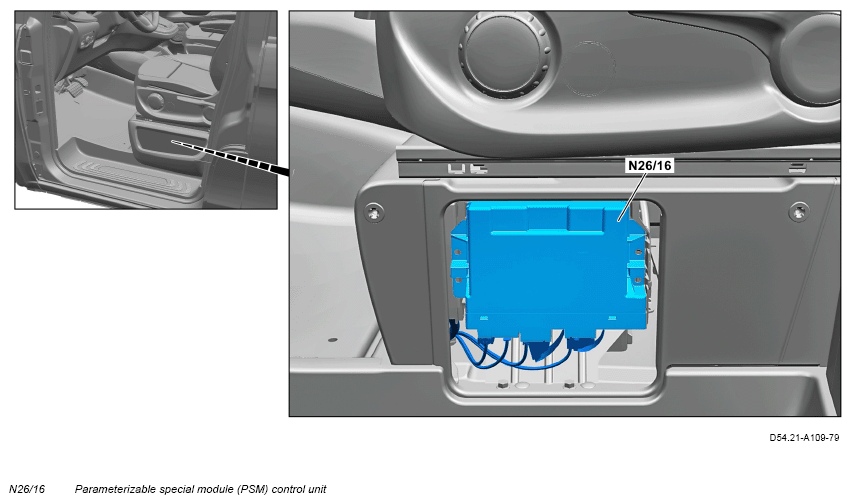 N26/16

D54.21-A109-79

N26/16 Parameterizable special module (PSM) control unit