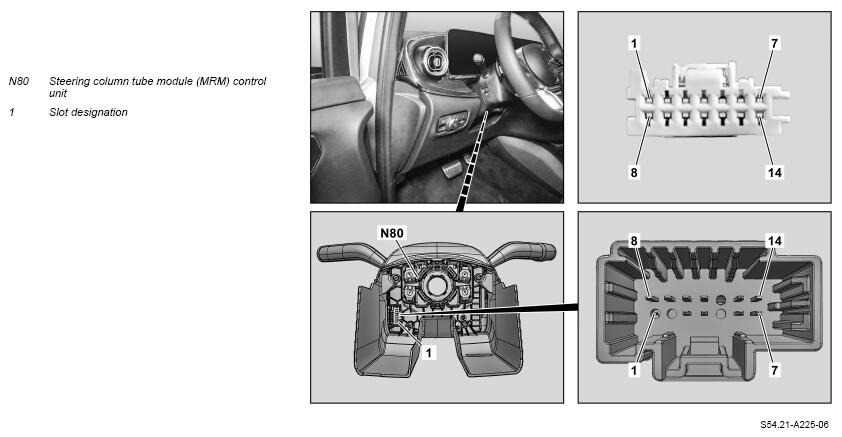 N80 Steering column tube module (MRM) control unit
1 Slot designation

1
7
8
14

N80
1

8
14
1
7

S54.21-A225-06