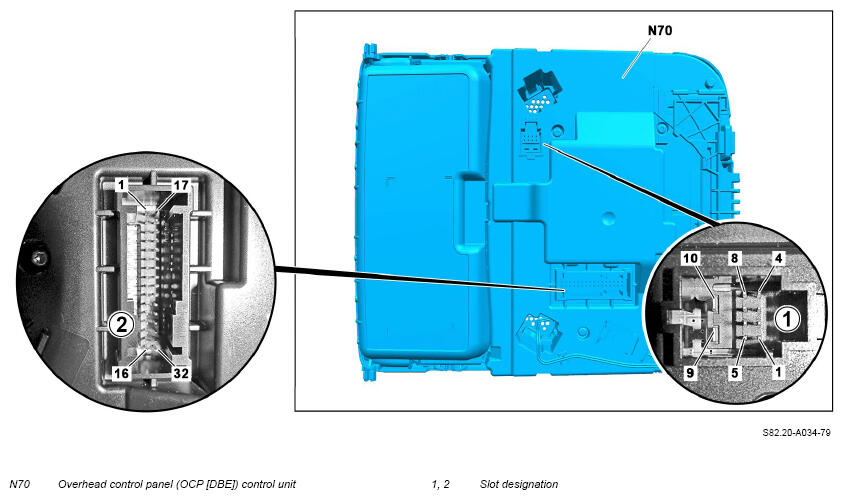 N70

1
17
2
16
32

10
8
4
1
9
5
1

S82.20-A034-79

N70 Overhead control panel (OCP [DBE]) control unit

1, 2 Slot designation