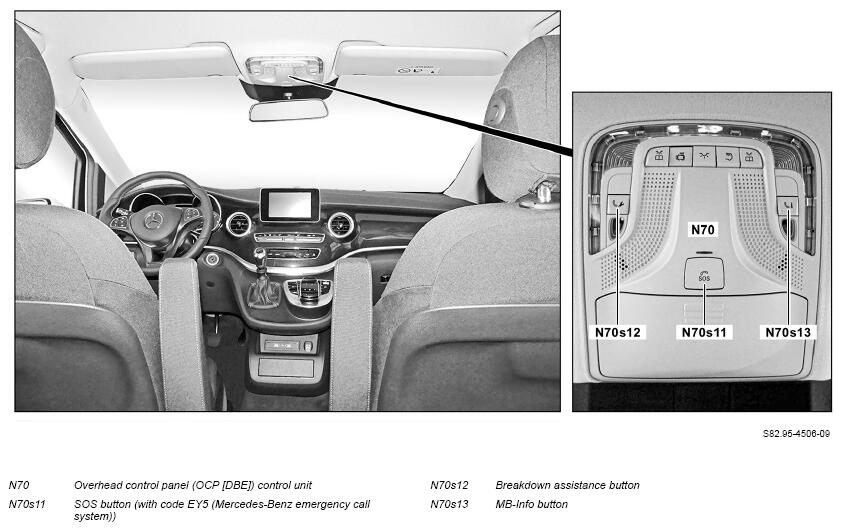 N70

SOS

N70s12

N70s11

N70s13

S82.95-4506-09

N70 Overhead control panel (OCP [DBE]) control unit

N70s11 SOS button (with code EY5 (Mercedes-Benz emergency call system))

N70s12 Breakdown assistance button

N70s13 MB-Info button