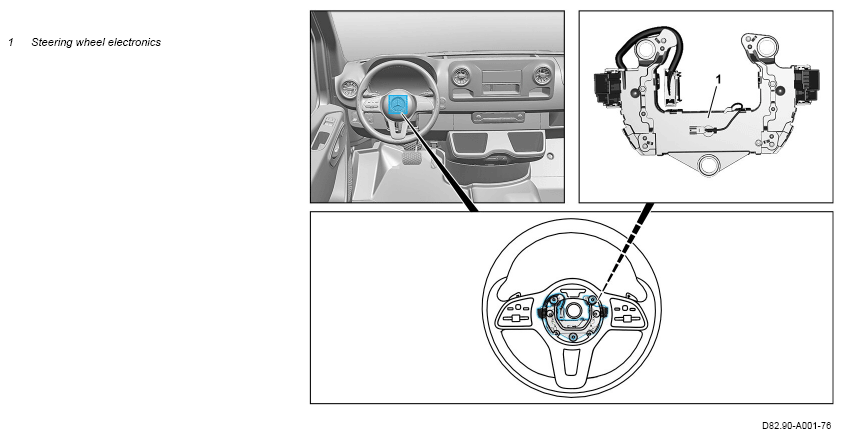 1 Steering wheel electronics

1

D82.90-A001-76