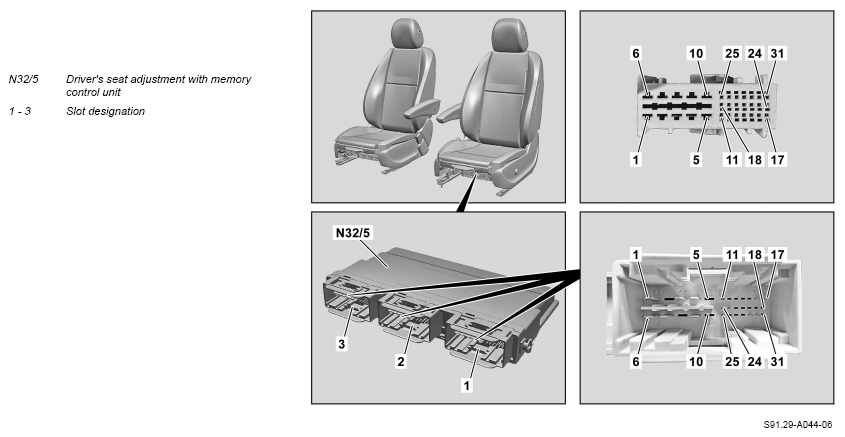 N32/5 Driver's seat adjustment with memory control unit

1 - 3 Slot designation

6
10
25
24
31
1
5
11
18
17

N32/5
3
2
1

1
5
11
18
17
6
10
25
24
31

S91.29-A044-06