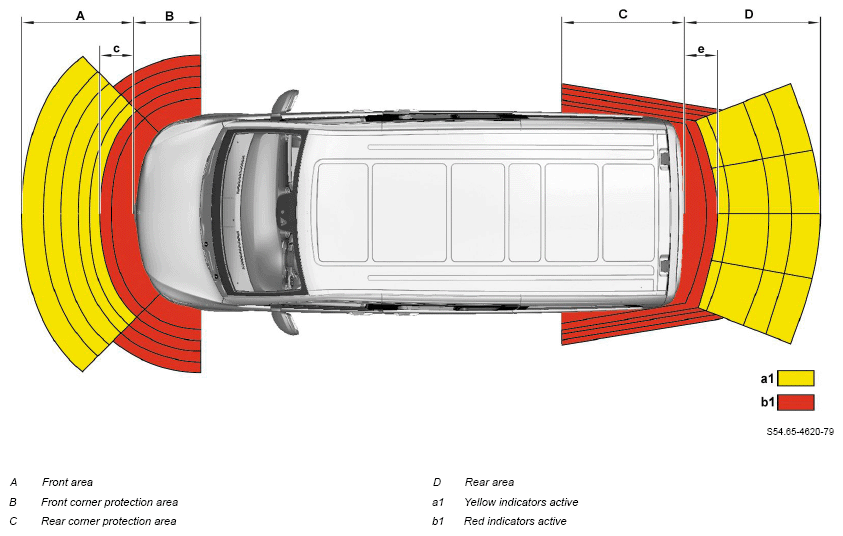 A
B
c
C
D
e

a1
b1

S54.65-4620-79

A Front area
B Front corner protection area
C Rear corner protection area

D Rear area
a1 Yellow indicators active
b1 Red indicators active