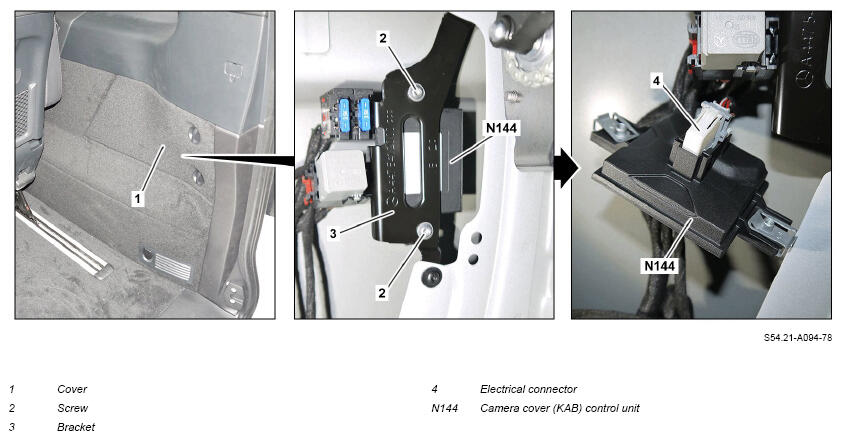 1

2

N144

3

2

4

N144

S54.21-A094-78

1 Cover
2 Screw
3 Bracket

4 Electrical connector
N144 Camera cover (KAB) control unit