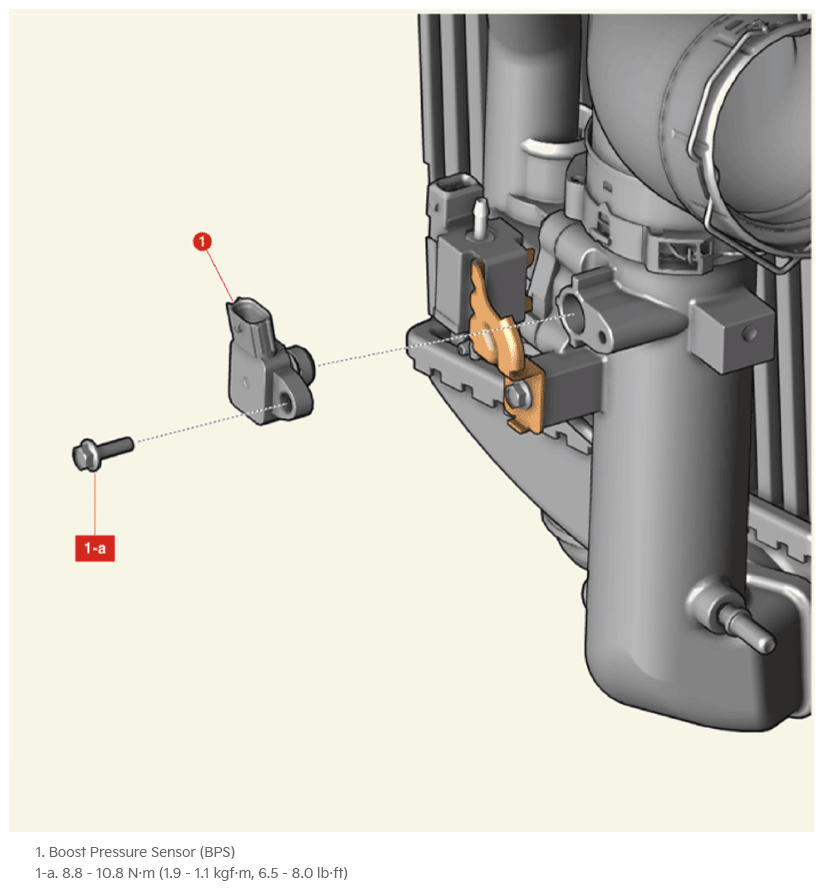 1

1-a

1. Boost Pressure Sensor (BPS)
1-a. 8.8 - 10.8 N·m (1.9 - 1.1 kgf·m, 6.5 - 8.0 lb·ft)