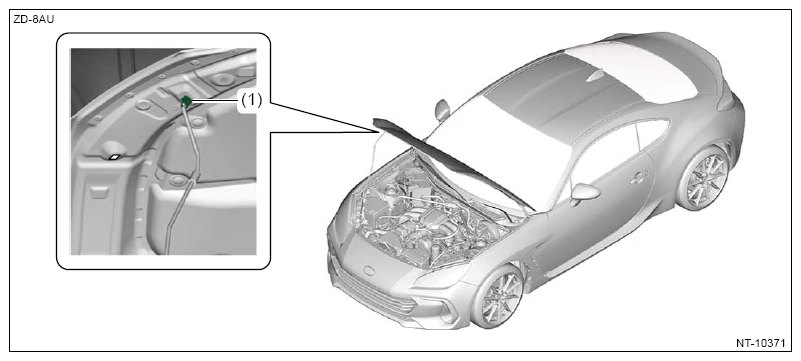 ZD-8AU

(1)

NT-10371