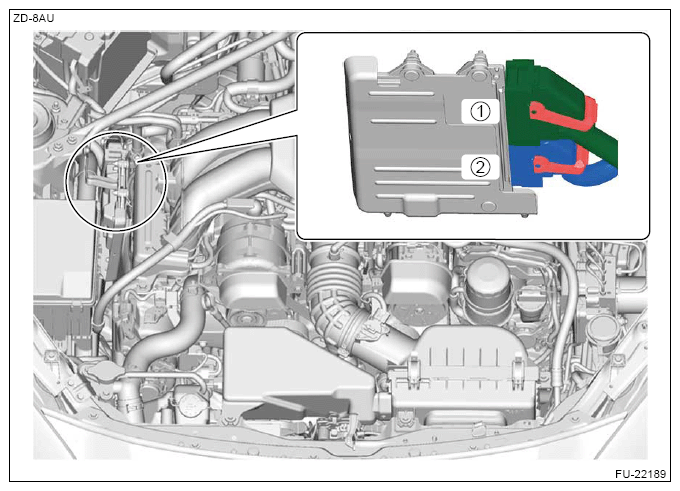 ZD-8AU

①

②

FU-22189