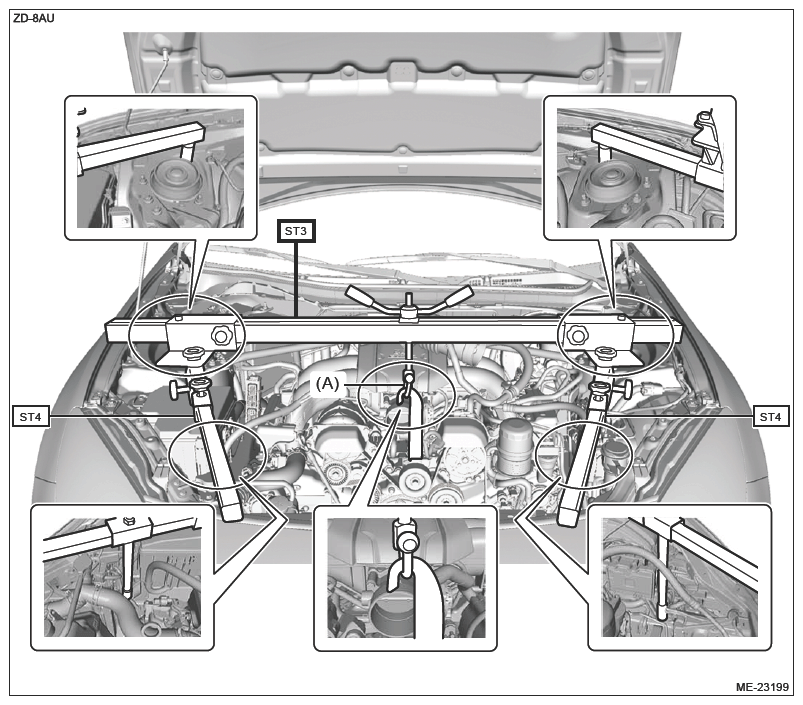 ZD-8AU

ST3

(A)

ST4

ST4

ME-23199