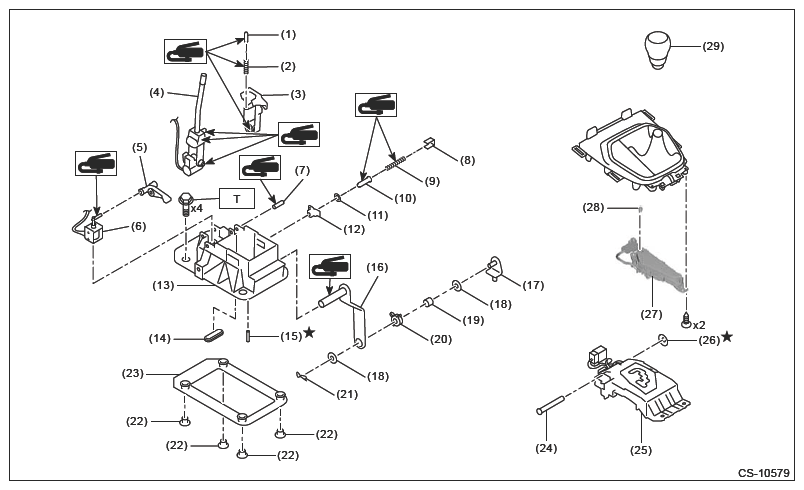 (1)
(2)
(3)
(4)
(5)
(6)
(7)
T
x4
(8)
(9)
(10)
(11)
(12)
(13)
(14)
(15)★
(16)
(17)
(18)
(19)
(20)
(18)
(21)
(23)
(22)
(22)
(22)
(22)
(29)
(28)
(27)
x2
(26)★
(24)
(25)
CS-10579