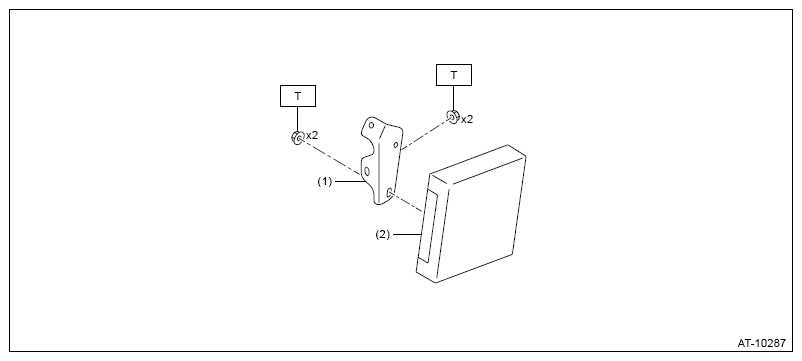 T

x2

T

x2

(1)

(2)

AT-10287