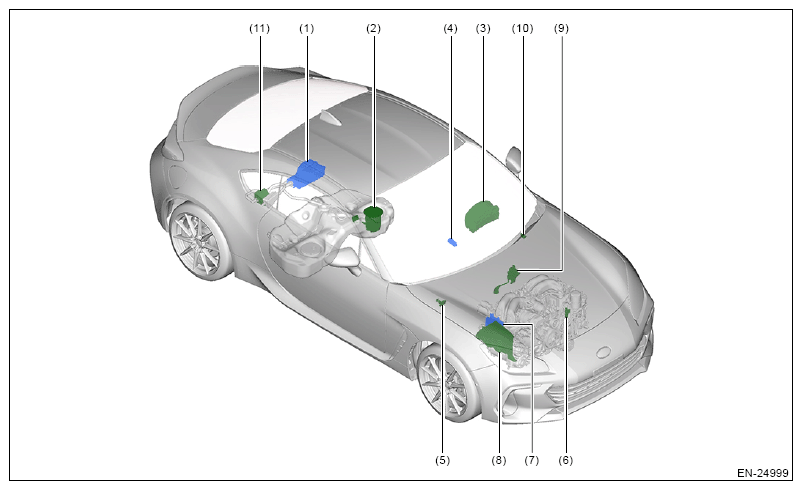 (11) (1) (2) (4) (3) (10) (9)

(5) (8) (7) (6)

EN-24999