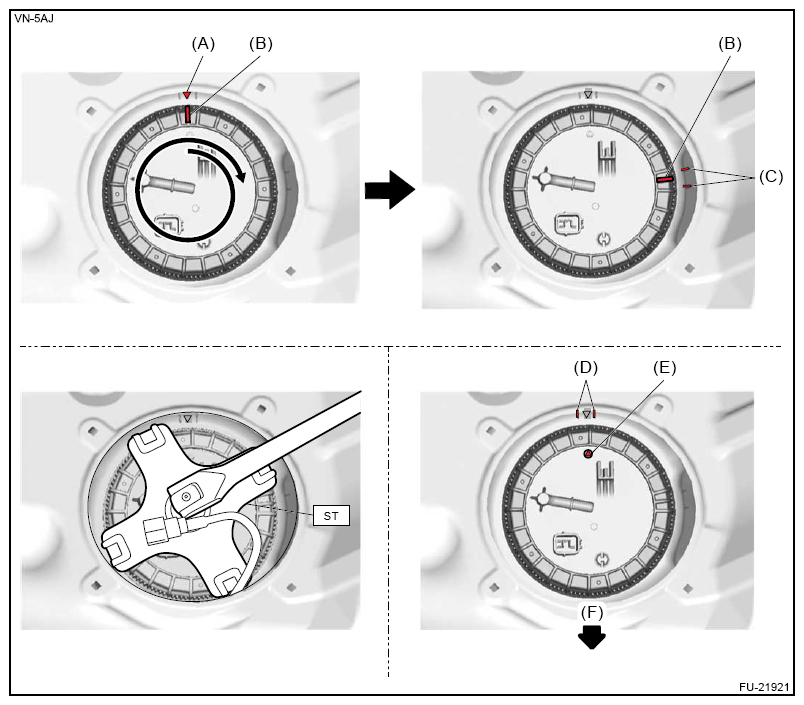 VN-5AJ

(A)
(B)
(B)
(C)
ST
(D)
(E)
(F)

FU-21921