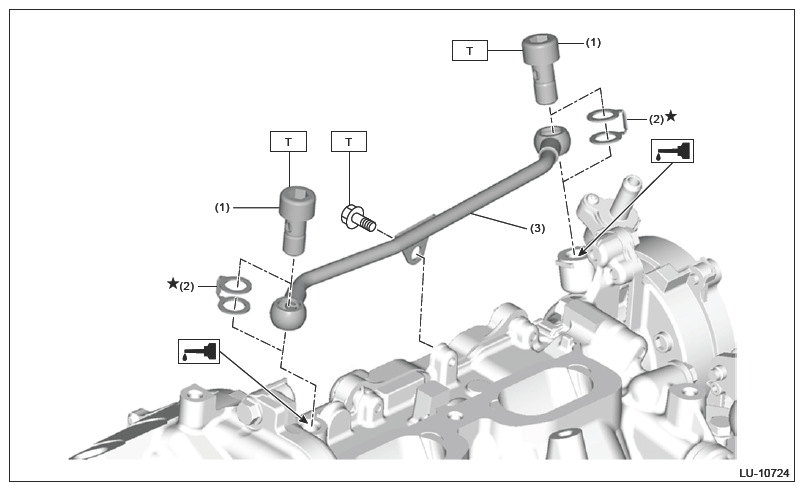 T
(1)
(2)★
T
T
(1)
(3)
★(2)
LU-10724