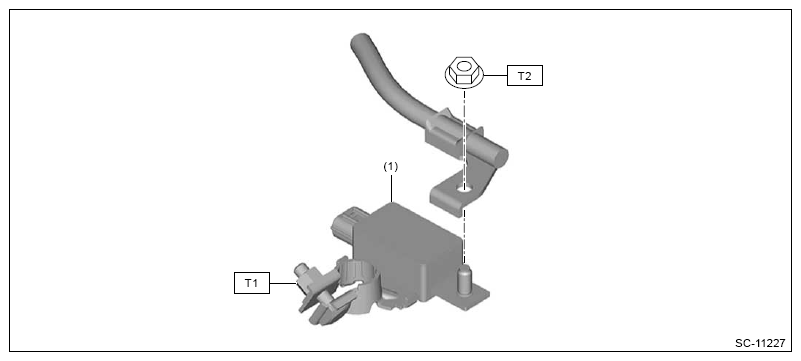 T2

(1)

T1

SC-11227