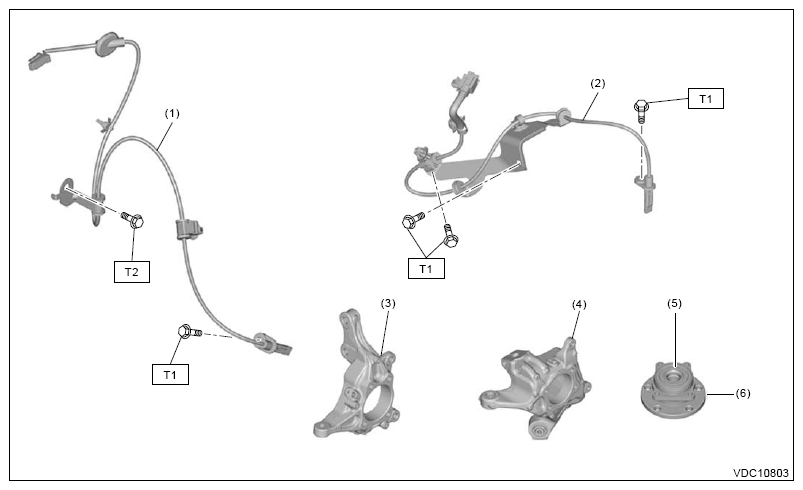 (1)

T2

T1

(2)

T1

T1

(3)

(4)

(5)

(6)

VDC10803