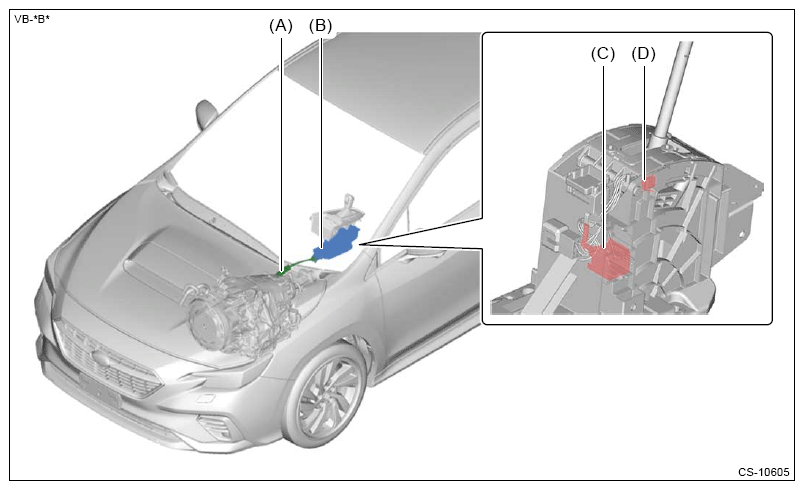 VB-*B*

(A)

(B)

(C)

(D)

CS-10605