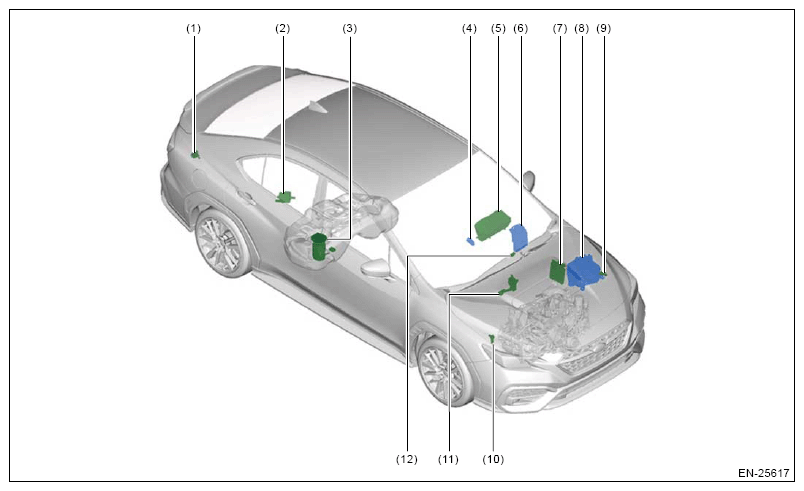 (1) (2) (3) (4) (5) (6) (7) (8) (9)

(12) (11) (10)

EN-25617