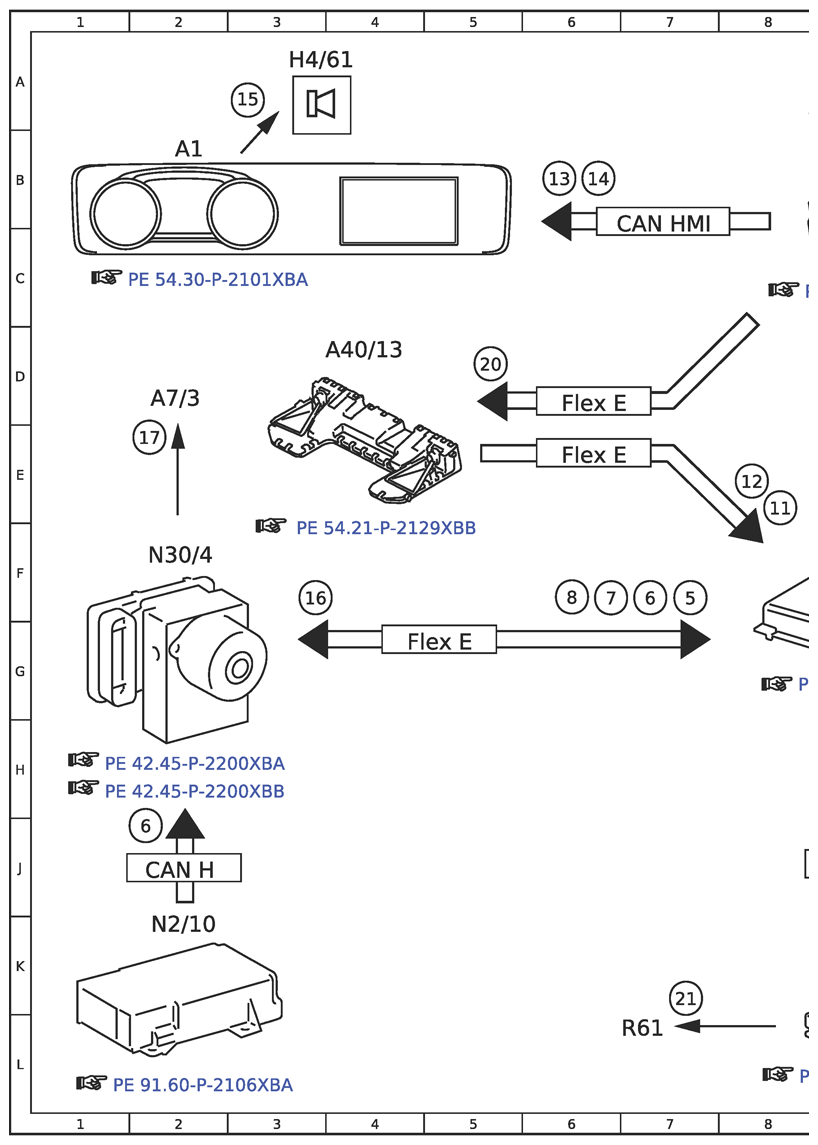 1 2 3 4 5 6 7 8

A
B
C
D
E
F
G
H
J
K
L

H4/61
15
A1
13 14
CAN HMI
PE 54.30-P-2101XBA
P
A40/13
20
Flex E
A7/3
17
Flex E
12
11
PE 54.21-P-2129XBB
N30/4
16
8 7 6 5
Flex E
P
PE 42.45-P-2200XBA
PE 42.45-P-2200XBB
6
CAN H
N2/10
21
R61
PE 91.60-P-2106XBA
P

1 2 3 4 5 6 7 8