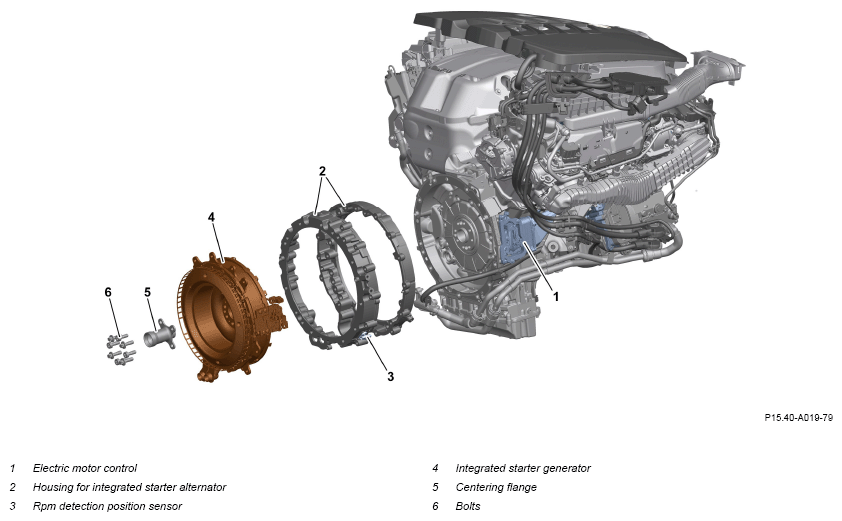 2

4

6 5

1

3

P15.40-A019-79

1 Electric motor control
2 Housing for integrated starter alternator
3 Rpm detection position sensor

4 Integrated starter generator
5 Centering flange
6 Bolts