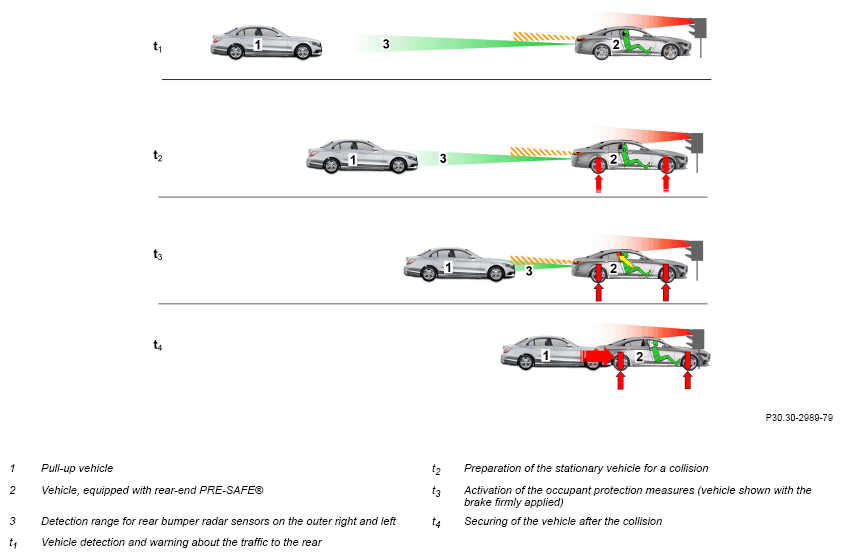 $t_1$

1

3

2

$t_2$

1

3

2

$t_3$

1

3

2

$t_4$

1

2

P30.30-2989-79

1 Pull-up vehicle

2 Vehicle, equipped with rear-end PRE-SAFE®

3 Detection range for rear bumper radar sensors on the outer right and left

$t_1$ Vehicle detection and warning about the traffic to the rear

$t_2$ Preparation of the stationary vehicle for a collision

$t_3$ Activation of the occupant protection measures (vehicle shown with the brake firmly applied)

$t_4$ Securing of the vehicle after the collision