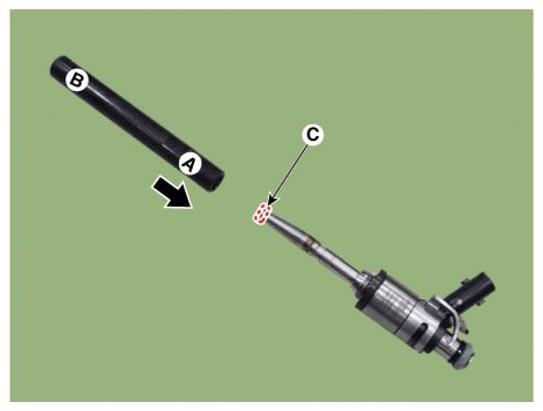 B
A
C