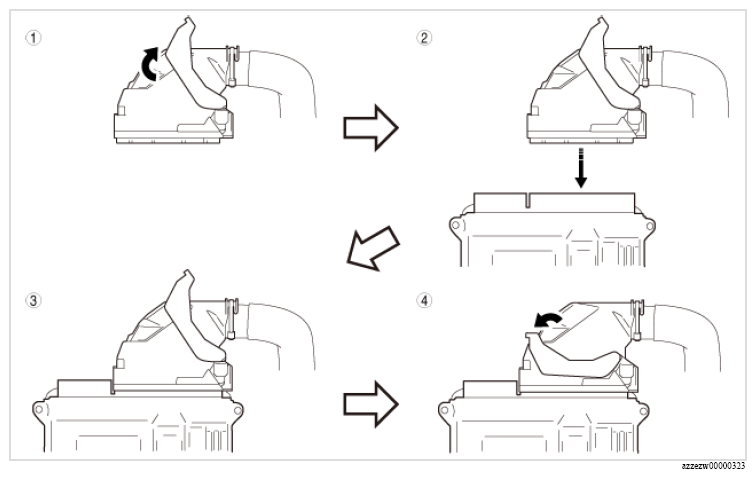 ①

②

③

④

azzezw00000323