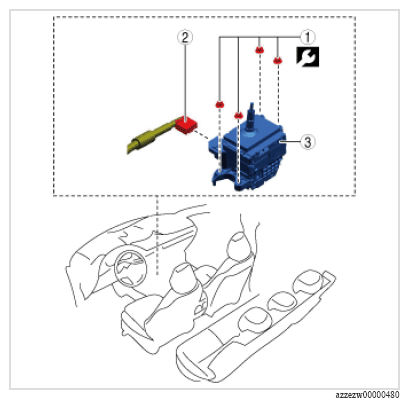 2
1
3
azzezw00000480