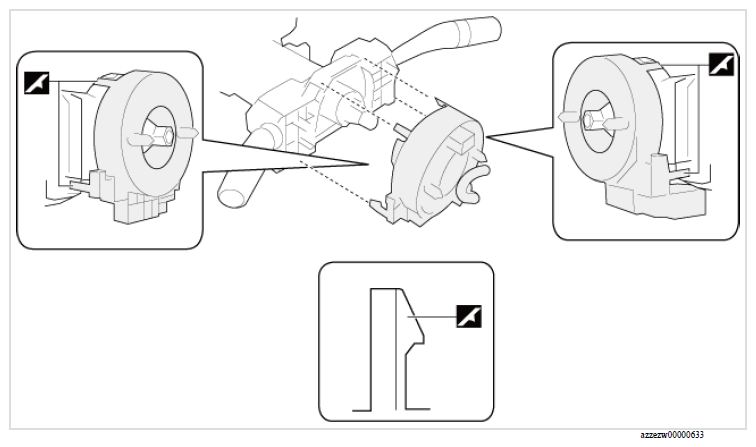 azzezw00000633