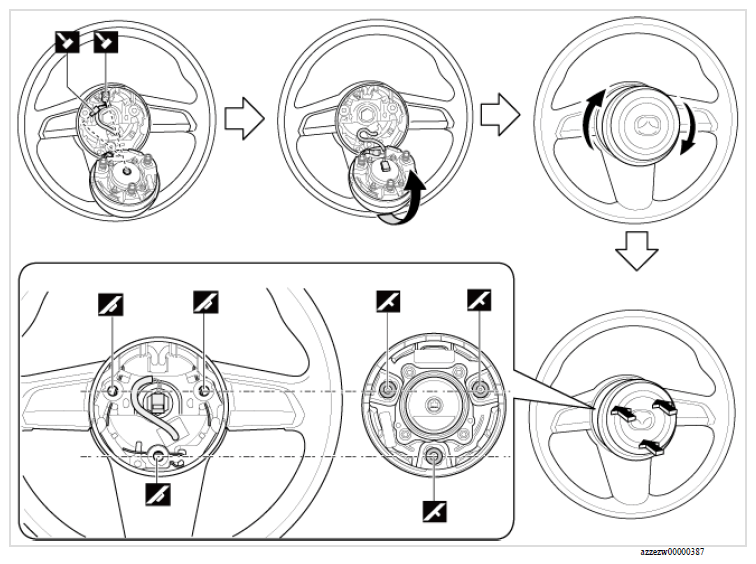 azzezw00000387