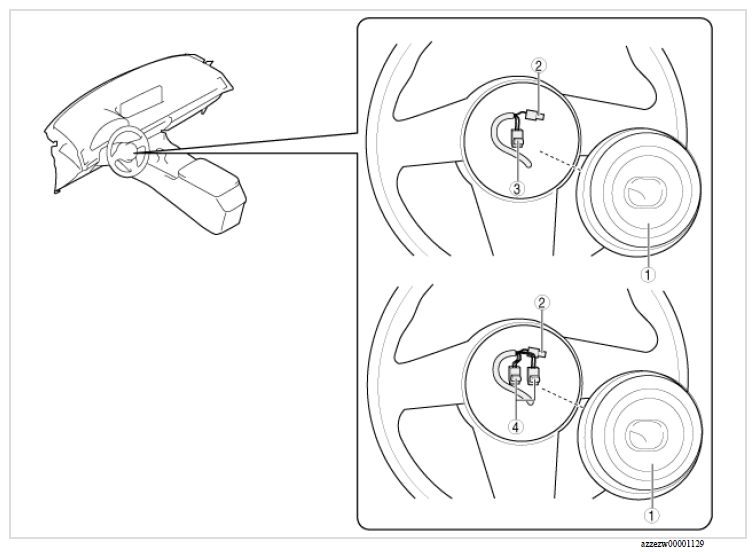 2
3
1
2
4
1
azzezw00001129