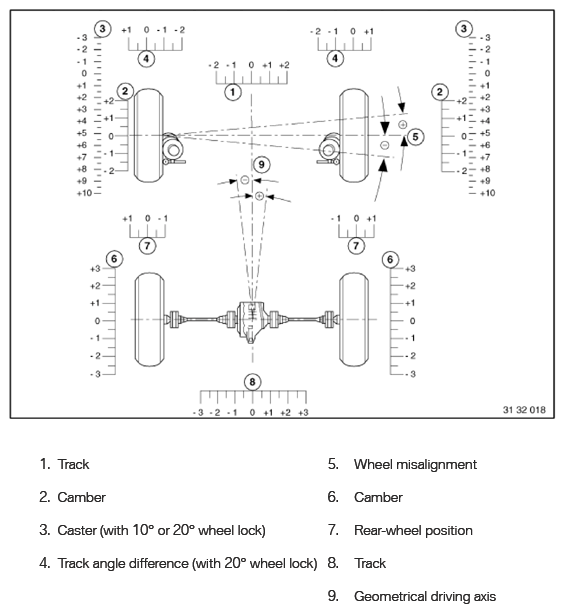 3
-3
-2
-1
0
+1
+2
+3
+4
+5
+6
+7
+8
+9
+10

+1 0 -1 -2
4

-2 -1 0 +1 +2
1

-2 -1 0 +1
4

3
-3
-2
-1
0
+1
+2
+3
+4
+5
+6
+7
+8
+9
+10

2
+2
+1
0
-1
-2

2
+2
+1
0
-1
-2

5

9

+1 0 -1
7

-1 0 +1
7

6
+3
+2
+1
0
-1
-2
-3

6
+3
+2
+1
0
-1
-2
-3

8
-3 -2 -1 0 +1 +2 +3

31 32 018

1. Track

2. Camber

3. Caster (with 10° or 20° wheel lock)

4. Track angle difference (with 20° wheel lock)

5. Wheel misalignment

6. Camber

7. Rear-wheel position

8. Track

9. Geometrical driving axis