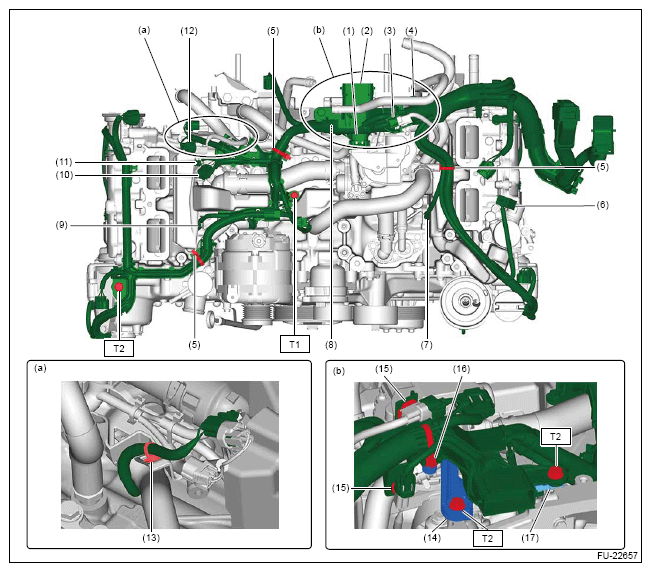 (a)
(12)
(5)
(b)
(1)
(2)
(3)
(4)
(11)
(10)
(5)
(6)
(9)
(5)
T2
T1
(8)
(7)

(a)
(13)

(b)
(15)
(16)
T2
(15)
(14)
T2
(17)

FU-22657